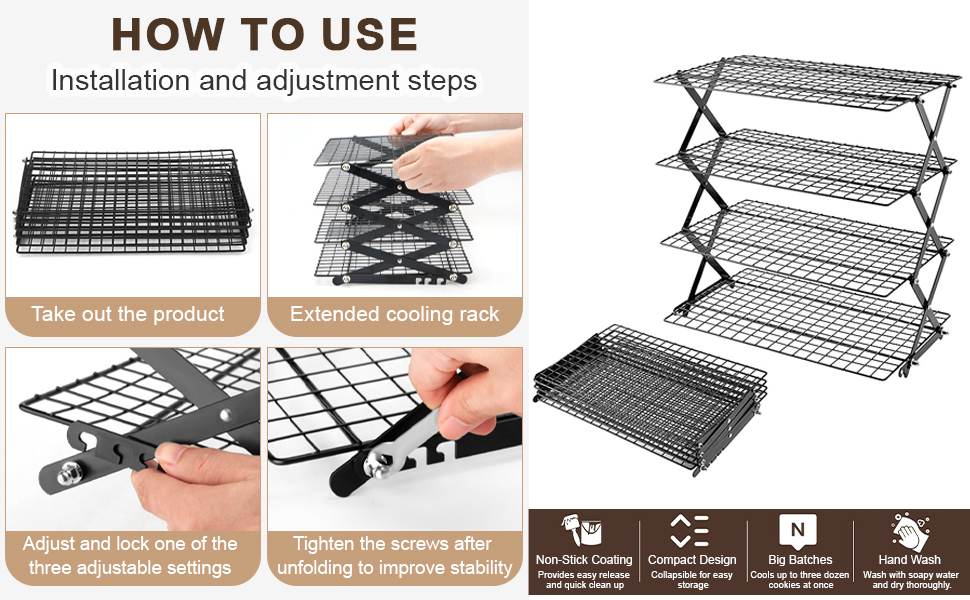 HOW TO USE
Installation and adjustment steps

Take out the product

Extended cooling rack

Adjust and lock one of the three adjustable settings

Tighten the screws after unfolding to improve stability

Non-Stick Coating
Provides easy release and quick clean up

Compact Design
Collapsible for easy storage

N
Big Batches
Cools up to three dozen cookies at once

Hand Wash
Wash with soapy water and dry thoroughly.