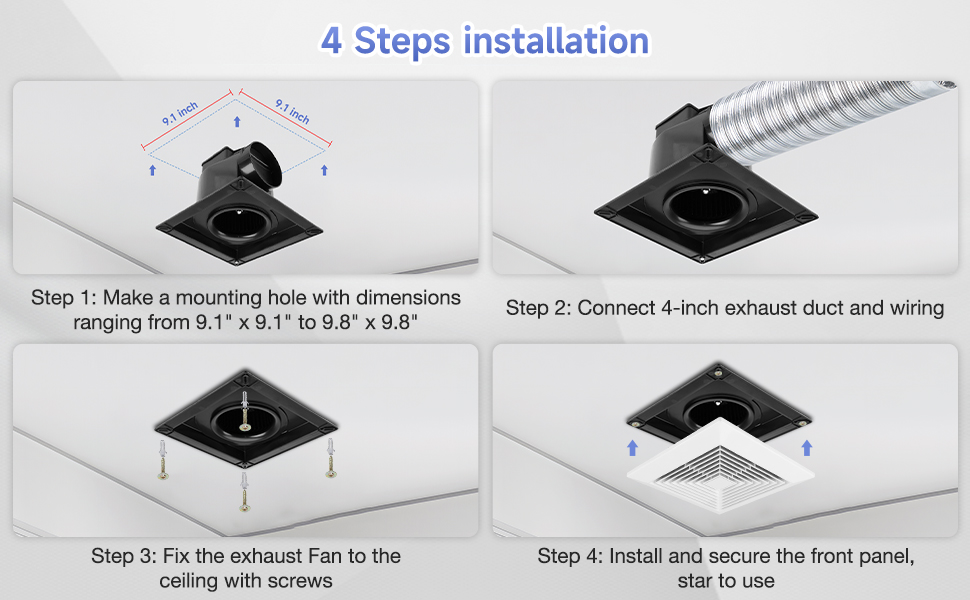 4 Steps installation

9.1 inch

9.1 inch

Step 1: Make a mounting hole with dimensions ranging from 9.1" x 9.1" to 9.8" x 9.8"

Step 2: Connect 4-inch exhaust duct and wiring

Step 3: Fix the exhaust Fan to the ceiling with screws

Step 4: Install and secure the front panel, star to use