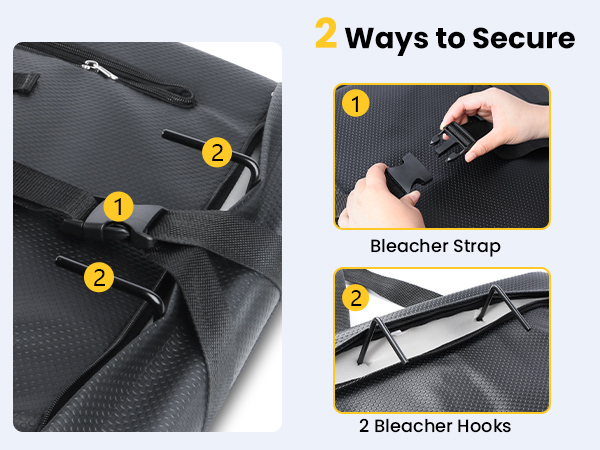 2 Ways to Secure

2

1

2

1

Bleacher Strap

2

2 Bleacher Hooks