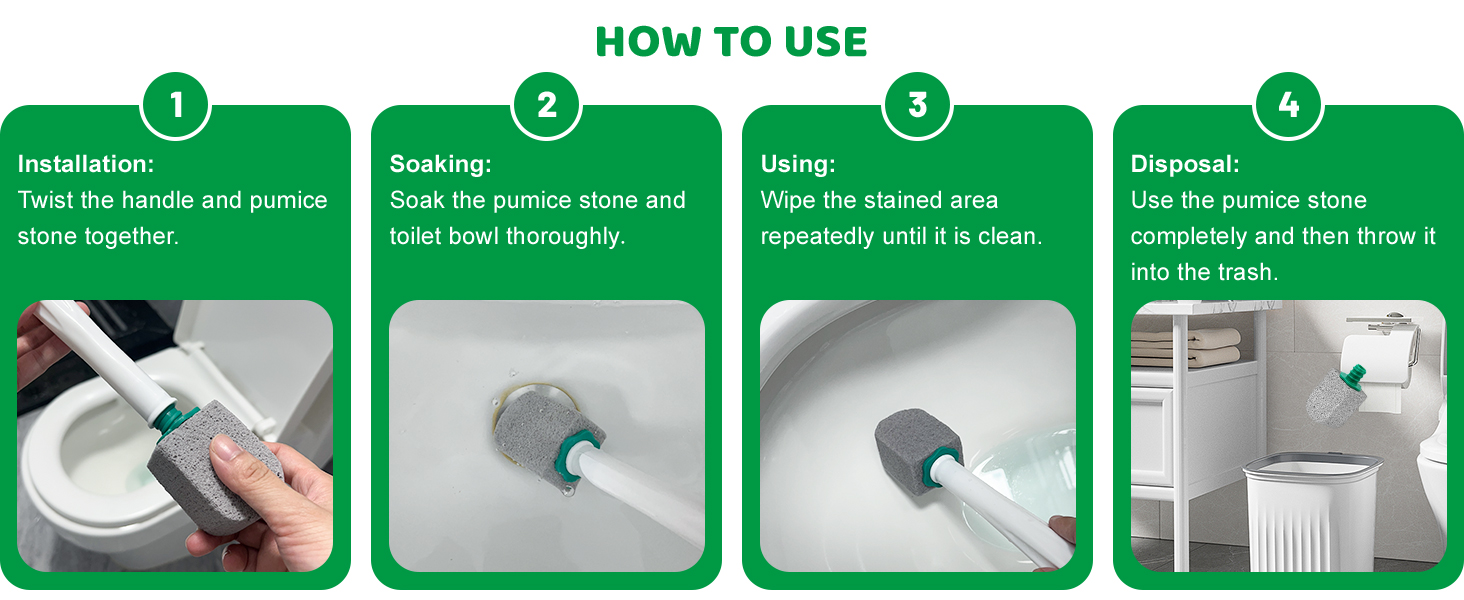 HOW TO USE

1

Installation:
Twist the handle and pumice stone together.

2

Soaking:
Soak the pumice stone and toilet bowl thoroughly.

3

Using:
Wipe the stained area repeatedly until it is clean.

4

Disposal:
Use the pumice stone completely and then throw it into the trash.