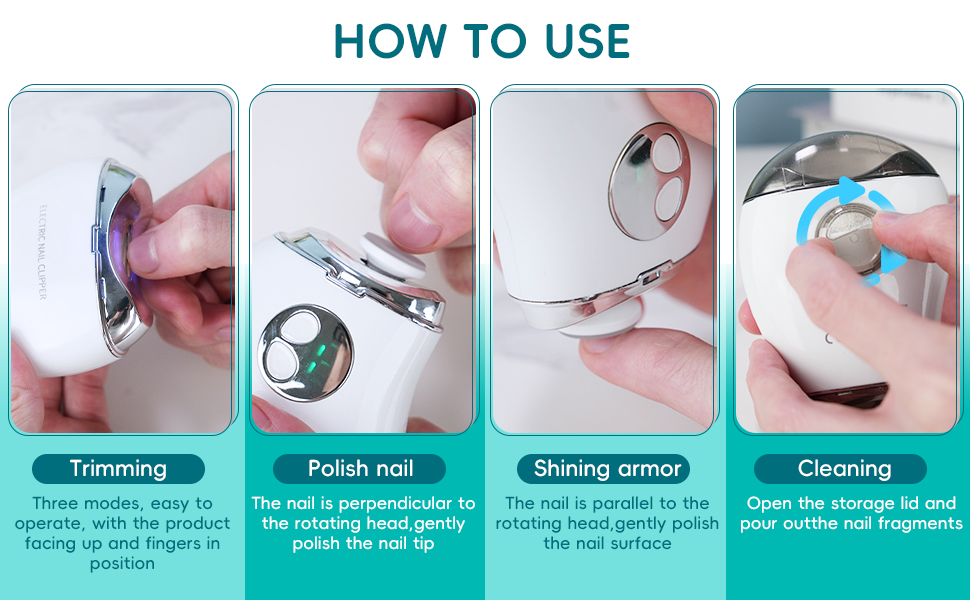 HOW TO USE

ELECTRIC NAIL CLIPPER

Trimming

Three modes, easy to operate, with the product facing up and fingers in position

Polish nail

The nail is perpendicular to the rotating head,gently polish the nail tip

Shining armor

The nail is parallel to the rotating head,gently polish the nail surface

Cleaning

Open the storage lid and pour outthe nail fragments