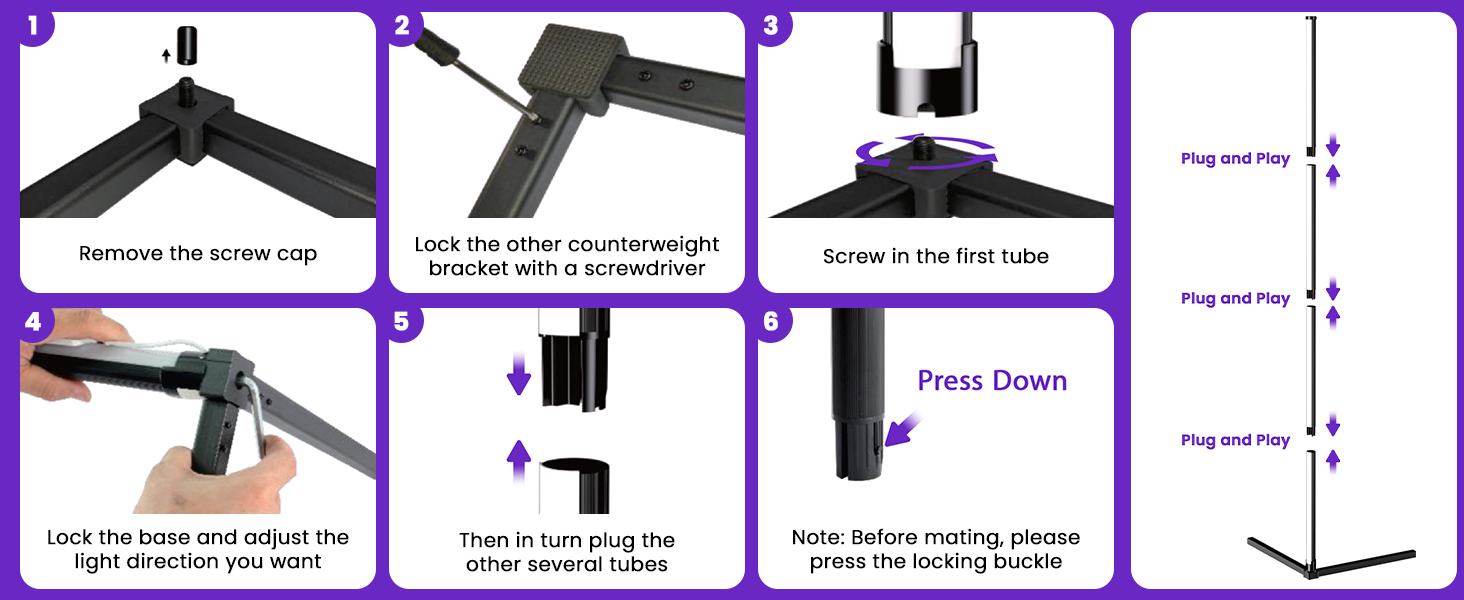 1
Remove the screw cap

2
Lock the other counterweight bracket with a screwdriver

3
Screw in the first tube

4
Lock the base and adjust the light direction you want

5
Then in turn plug the other several tubes

6
Press Down
Note: Before mating, please press the locking buckle

Plug and Play
Plug and Play
Plug and Play