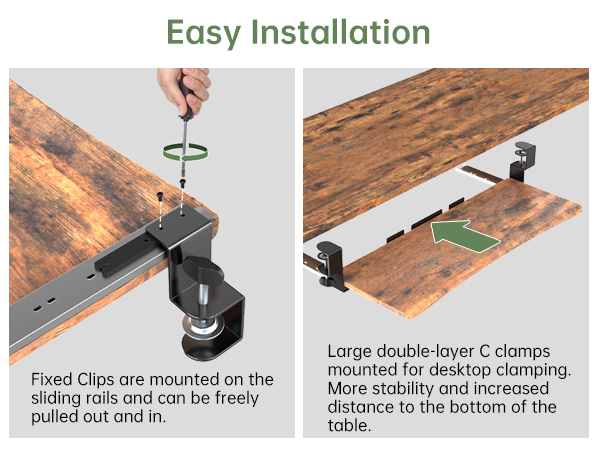 Easy Installation

Fixed Clips are mounted on the sliding rails and can be freely pulled out and in.

Large double-layer C clamps mounted for desktop clamping. More stability and increased distance to the bottom of the table.