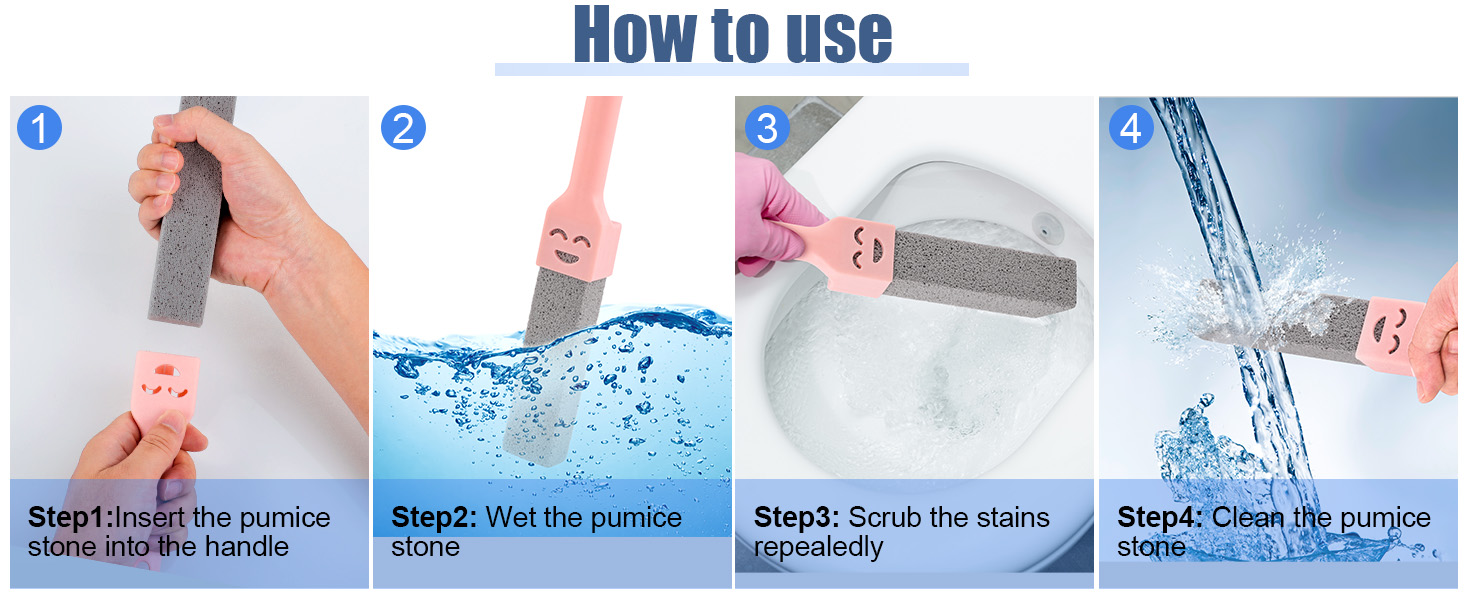 How to use

1

Step1:Insert the pumice stone into the handle

2

Step2: Wet the pumice stone

3

Step3: Scrub the stains repealedly

4

Step4: Clean the pumice stone