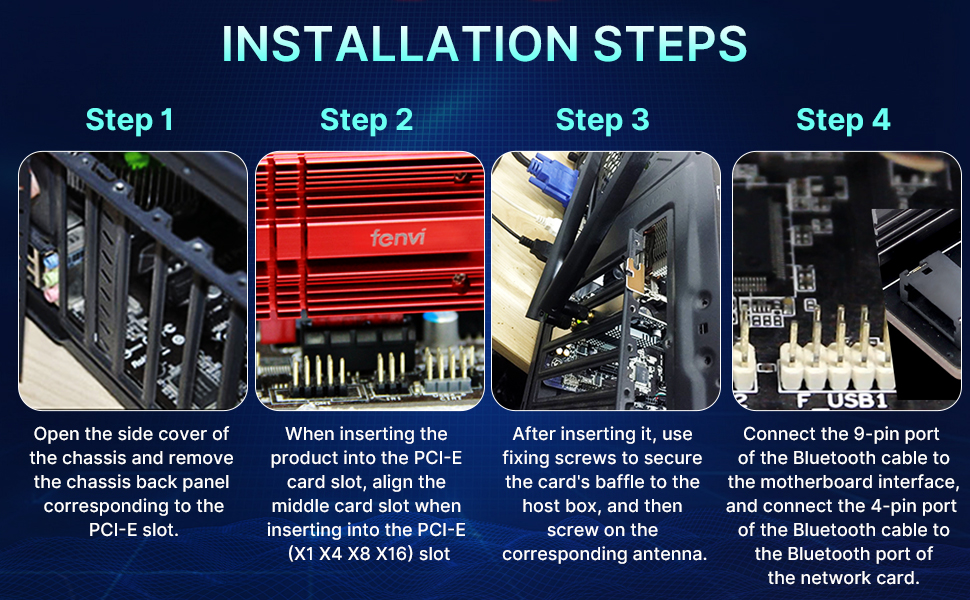 INSTALLATION STEPS

Step 1

Open the side cover of the chassis and remove the chassis back panel corresponding to the PCI-E slot.

Step 2

fenvi

When inserting the product into the PCI-E card slot, align the middle card slot when inserting into the PCI-E (X1 X4 X8 X16) slot

Step 3

After inserting it, use fixing screws to secure the card's baffle to the host box, and then screw on the corresponding antenna.

Step 4

F_USB1

Connect the 9-pin port of the Bluetooth cable to the motherboard interface, and connect the 4-pin port of the Bluetooth cable to the Bluetooth port of the network card.