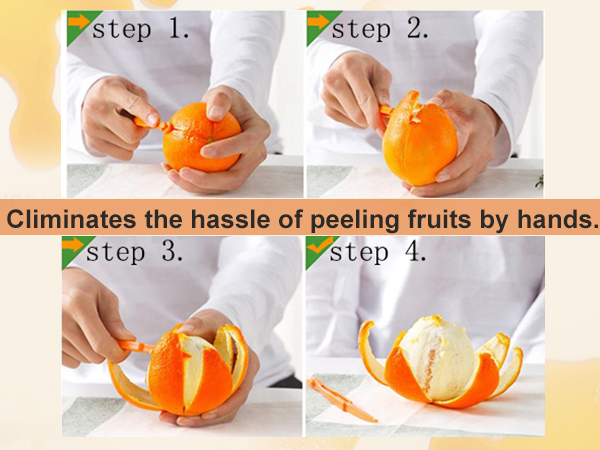 step 1.

step 2.

Climinates the hassle of peeling fruits by hands.

step 3.

step 4.