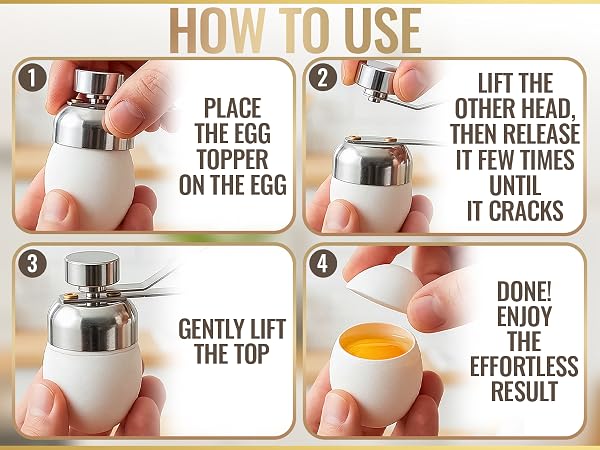 HOW TO USE

1

PLACE THE EGG TOPPER ON THE EGG

2

LIFT THE OTHER HEAD, THEN RELEASE IT FEW TIMES UNTIL IT CRACKS

3

GENTLY LIFT THE TOP

4

DONE! ENJOY THE EFFORTLESS RESULT