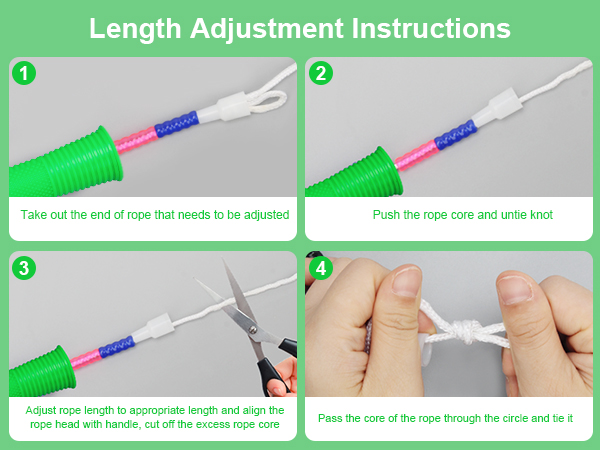 Length Adjustment Instructions

1

Take out the end of rope that needs to be adjusted

2

Push the rope core and untie knot

3

Adjust rope length to appropriate length and align the rope head with handle, cut off the excess rope core

4

Pass the core of the rope through the circle and tie it