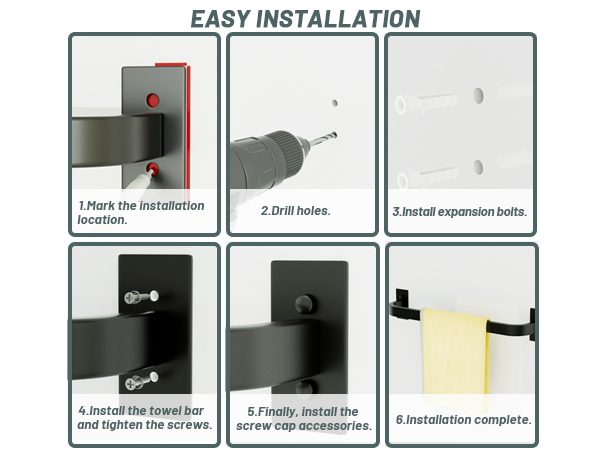 EASY INSTALLATION

1.Mark the installation location.

2.Drill holes.

3.Install expansion bolts.

4.Install the towel bar and tighten the screws.

5.Finally, install the screw cap accessories.

6.Installation complete.