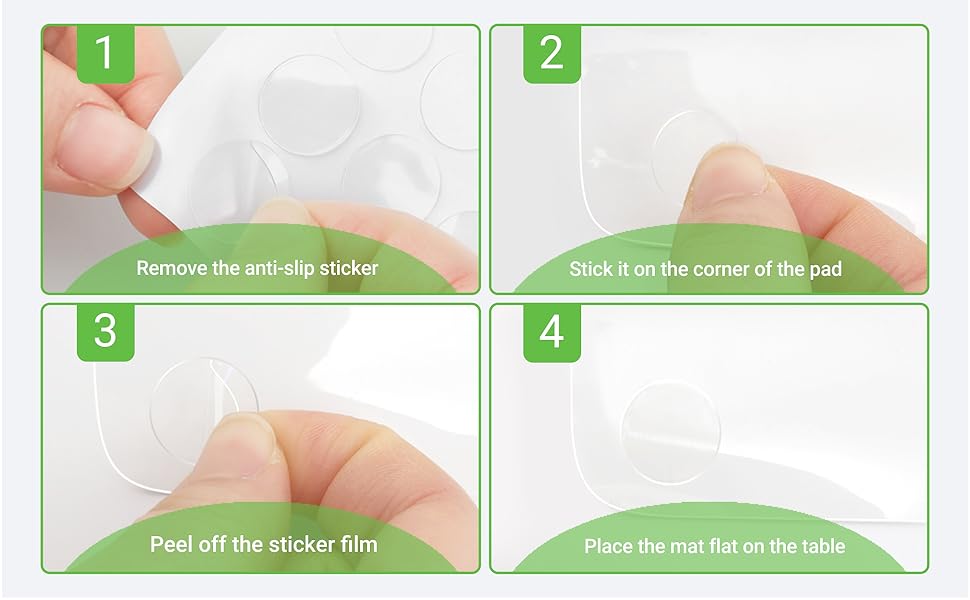 1
Remove the anti-slip sticker

2
Stick it on the corner of the pad

3
Peel off the sticker film

4
Place the mat flat on the table