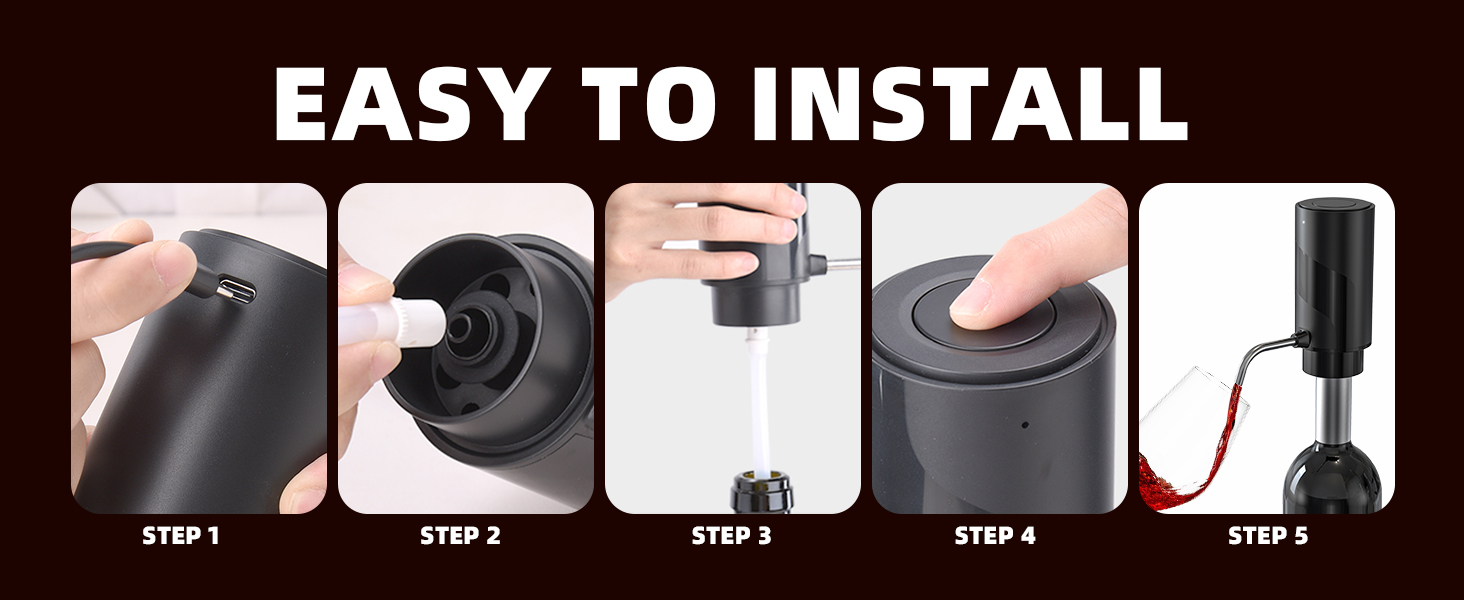 EASY TO INSTALL

STEP 1

STEP 2

STEP 3

STEP 4

STEP 5