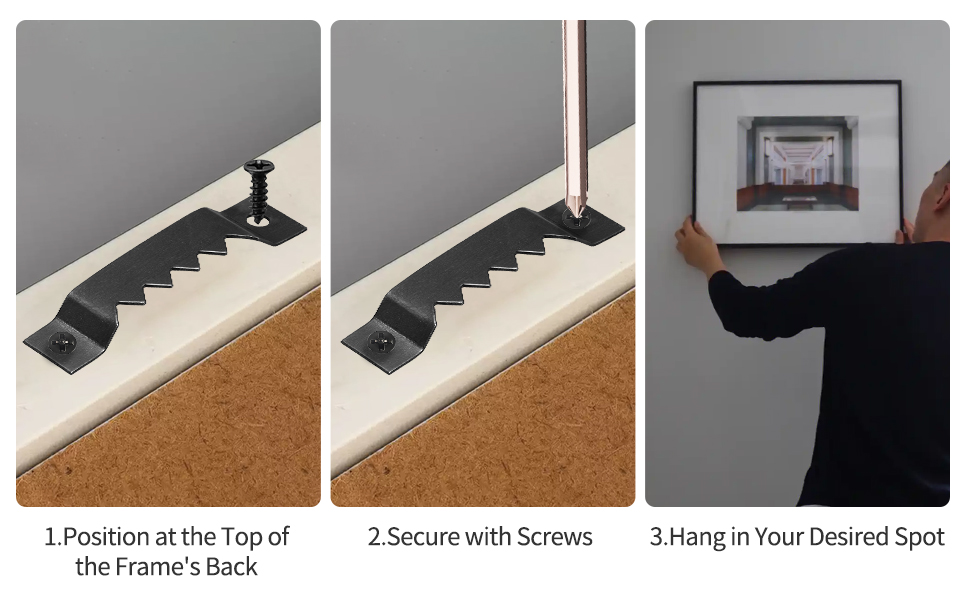 1.Position at the Top of the Frame's Back

2.Secure with Screws

3.Hang in Your Desired Spot