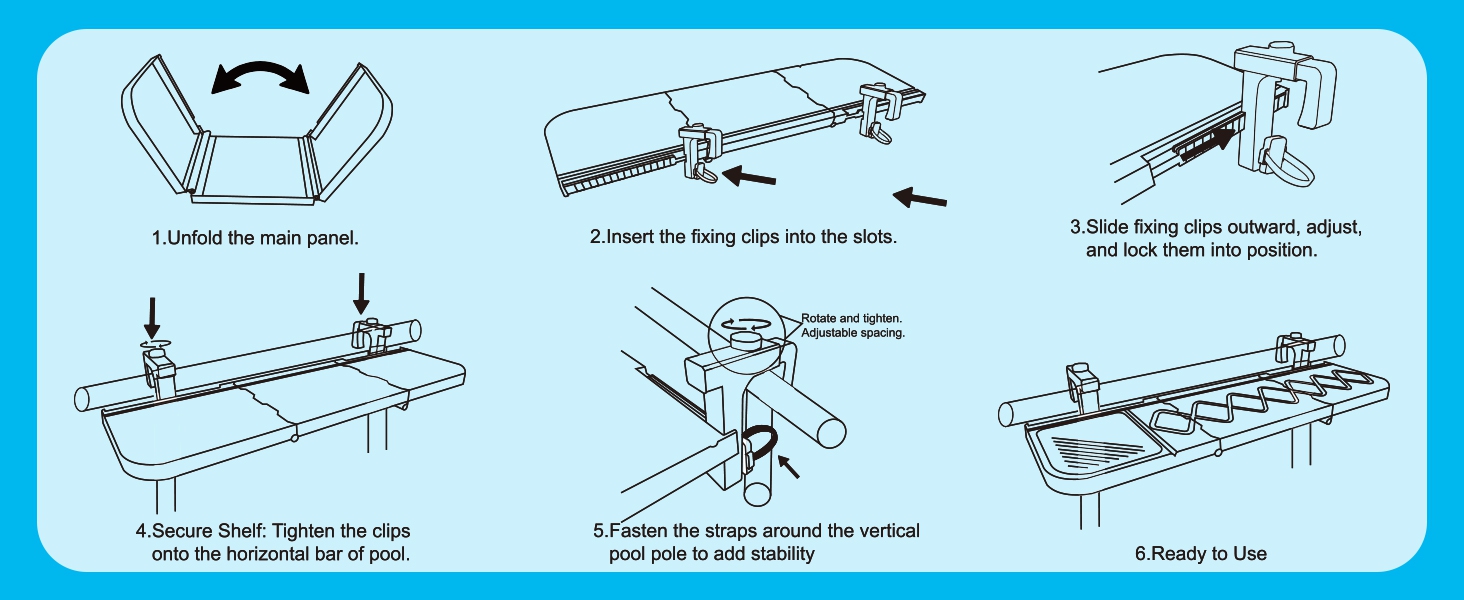 1.Unfold the main panel.

2.Insert the fixing clips into the slots.

3.Slide fixing clips outward, adjust, and lock them into position.

4.Secure Shelf: Tighten the clips onto the horizontal bar of pool.

Rotate and tighten.
Adjustable spacing.

5.Fasten the straps around the vertical pool pole to add stability

6.Ready to Use