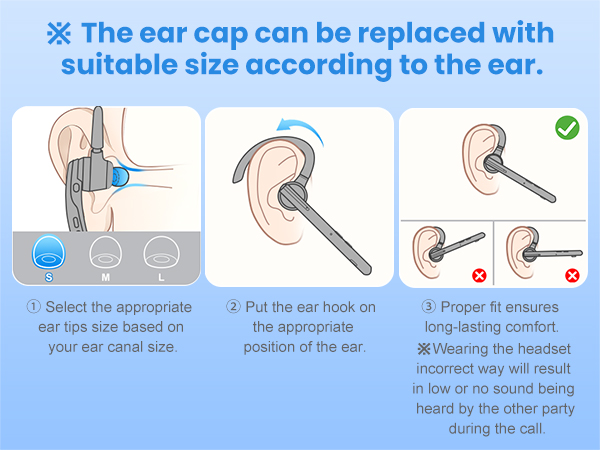 ※ The ear cap can be replaced with suitable size according to the ear.

S M L

① Select the appropriate ear tips size based on your ear canal size.

② Put the ear hook on the appropriate position of the ear.

③ Proper fit ensures long-lasting comfort.
※Wearing the headset incorrect way will result in low or no sound being heard by the other party during the call.