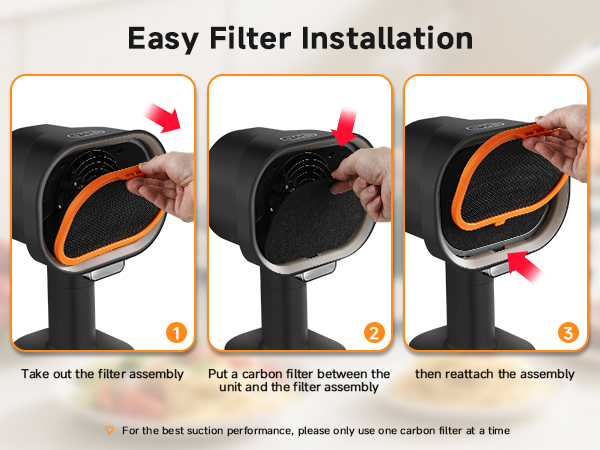 Easy Filter Installation

1

2

3

Take out the filter assembly

Put a carbon filter between the unit and the filter assembly

then reattach the assembly

For the best suction performance, please only use one carbon filter at a time