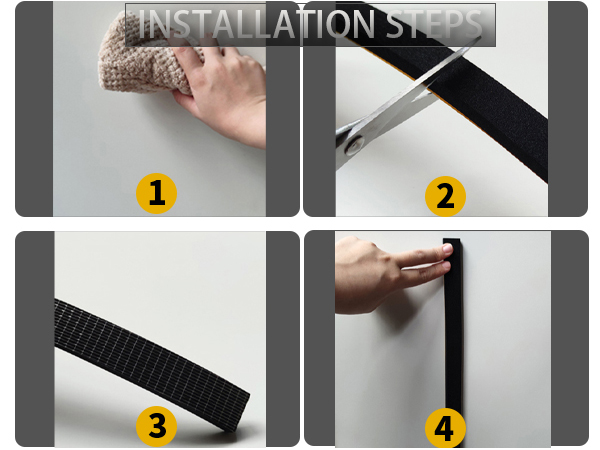 INSTALLATION STEPS

1

2

3

4