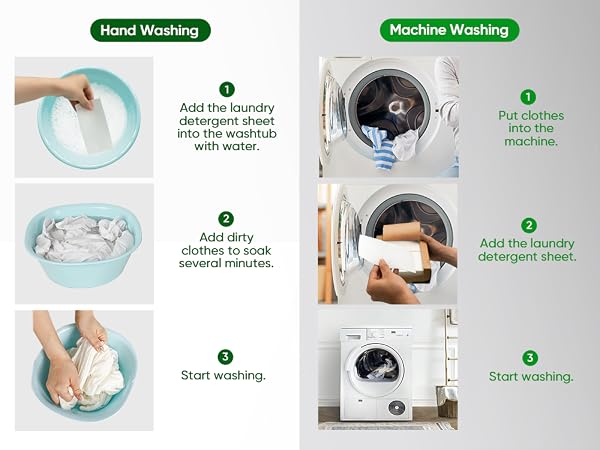 Hand Washing

1
Add the laundry detergent sheet into the washtub with water.

2
Add dirty clothes to soak several minutes.

3
Start washing.

Machine Washing

1
Put clothes into the machine.

2
Add the laundry detergent sheet.

3
Start washing.