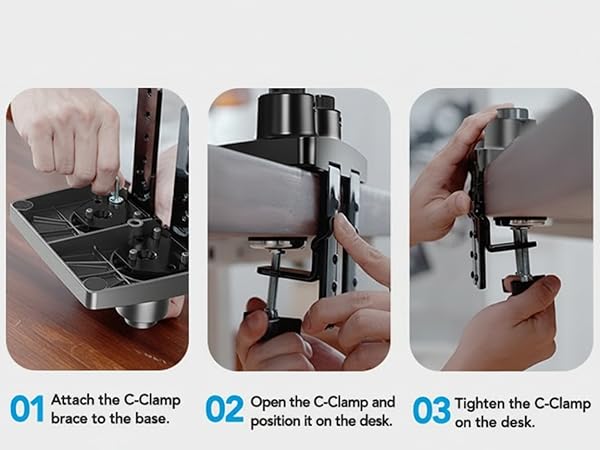 01 Attach the C-Clamp brace to the base.

02 Open the C-Clamp and position it on the desk.

03 Tighten the C-Clamp on the desk.