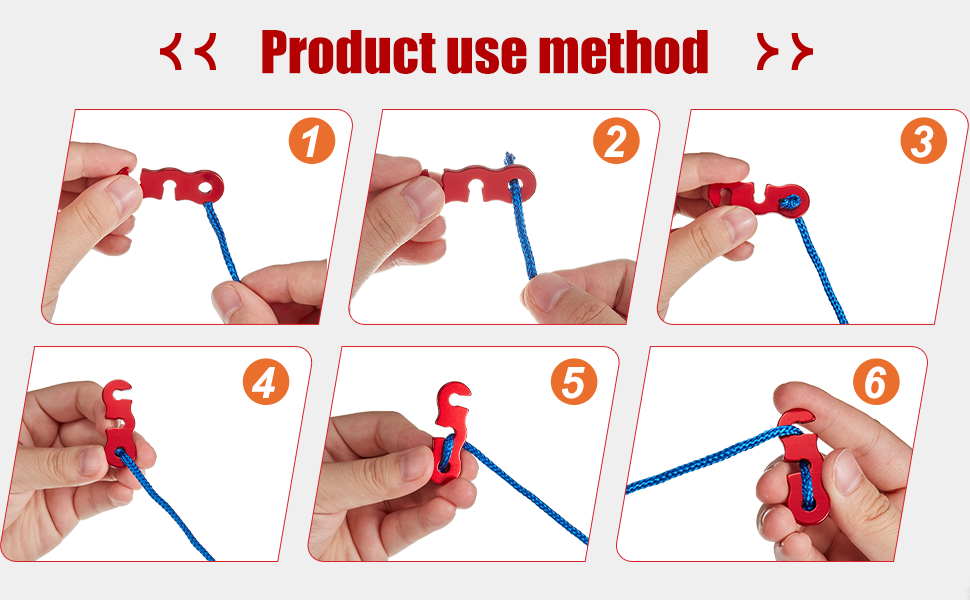 Product use method

1

2

3

4

5

6