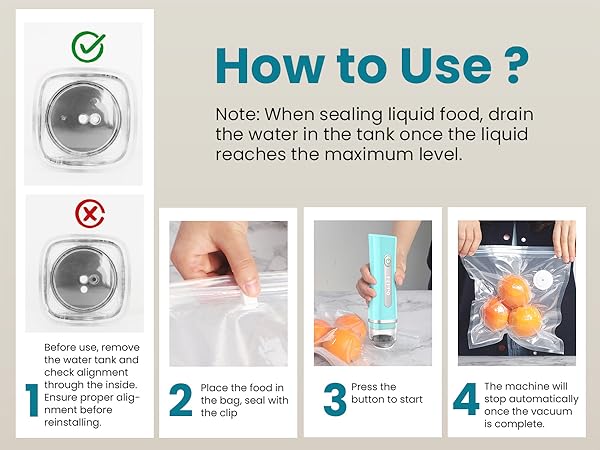 How to Use ?

Note: When sealing liquid food, drain the water in the tank once the liquid reaches the maximum level.

1 Before use, remove the water tank and check alignment through the inside. Ensure proper alignment before reinstalling.

2 Place the food in the bag, seal with the clip

3 Press the button to start

4 The machine will stop automatically once the vacuum is complete.