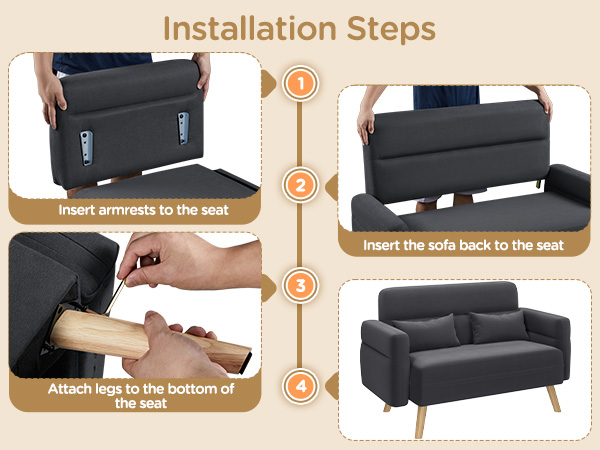 Installation Steps

1

Insert armrests to the seat

2

Insert the sofa back to the seat

3

Attach legs to the bottom of the seat

4