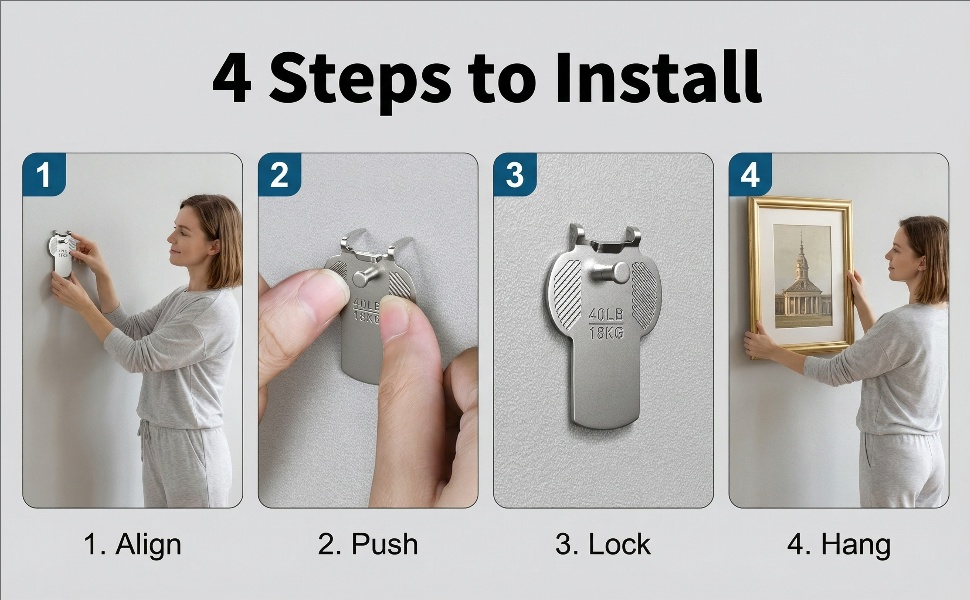 4 Steps to Install

1

2

40LB
18KG

3

40LB
18KG

4

1. Align

2. Push

3. Lock

4. Hang