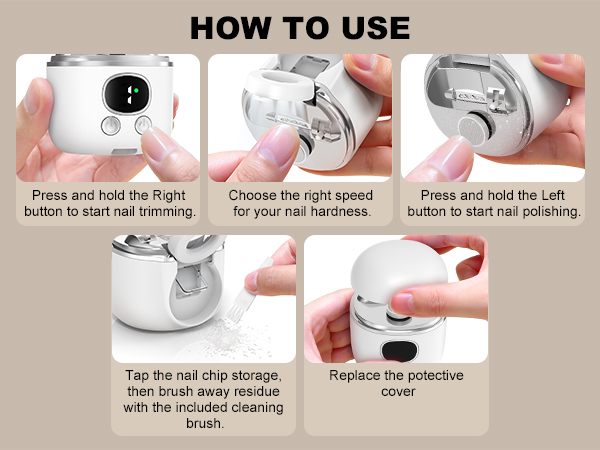 HOW TO USE

Press and hold the Right button to start nail trimming.

Choose the right speed for your nail hardness.

Press and hold the Left button to start nail polishing.

Tap the nail chip storage, then brush away residue with the included cleaning brush.

Replace the potective cover