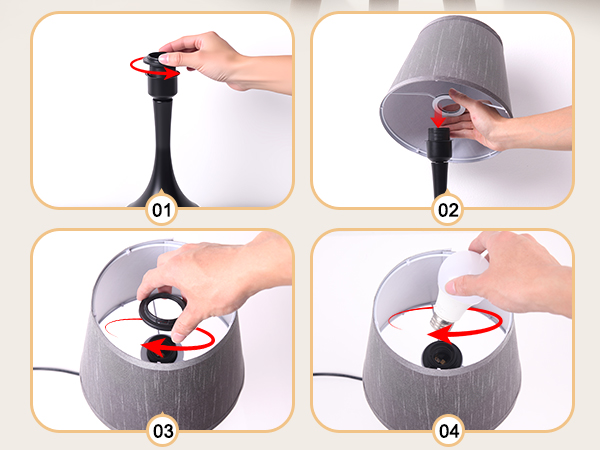 01

02

03

04