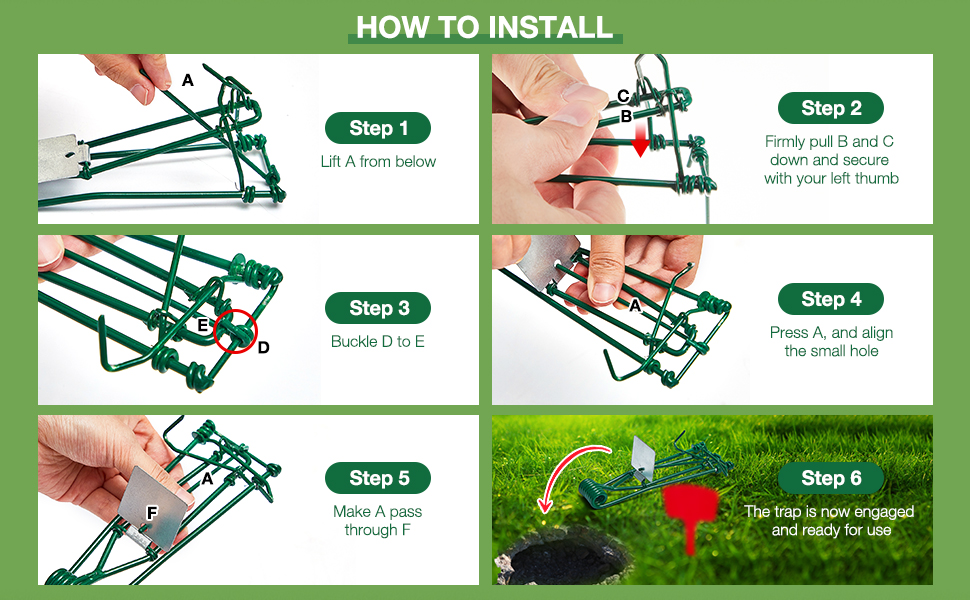 HOW TO INSTALL

A

Step 1

Lift A from below

C

B

Step 2

Firmly pull B and C down and secure with your left thumb

E

D

Step 3

Buckle D to E

A

Step 4

Press A, and align the small hole

A

F

Step 5

Make A pass through F

Step 6

The trap is now engaged and ready for use