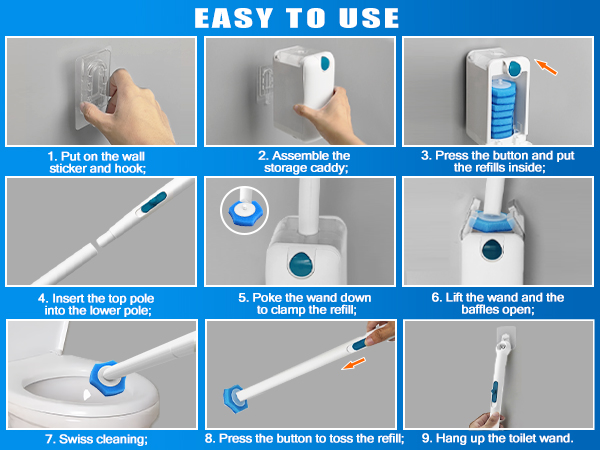 EASY TO USE

1. Put on the wall sticker and hook;

2. Assemble the storage caddy;

3. Press the button and put the refills inside;

4. Insert the top pole into the lower pole;

5. Poke the wand down to clamp the refill;

6. Lift the wand and the baffles open;

7. Swiss cleaning;

8. Press the button to toss the refill;

9. Hang up the toilet wand.