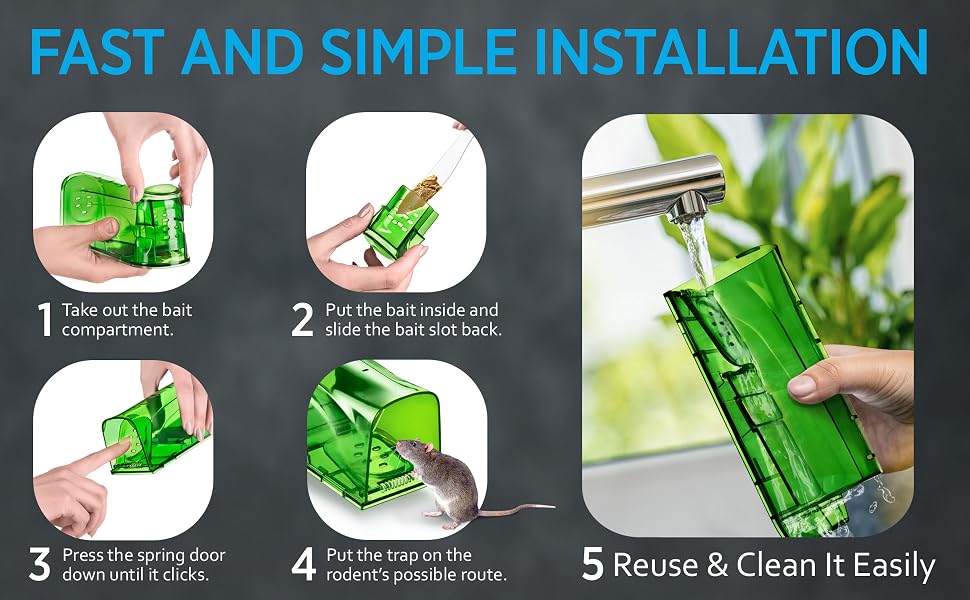 FAST AND SIMPLE INSTALLATION

1 Take out the bait compartment.

2 Put the bait inside and slide the bait slot back.

3 Press the spring door down until it clicks.

4 Put the trap on the rodent's possible route.

5 Reuse & Clean It Easily