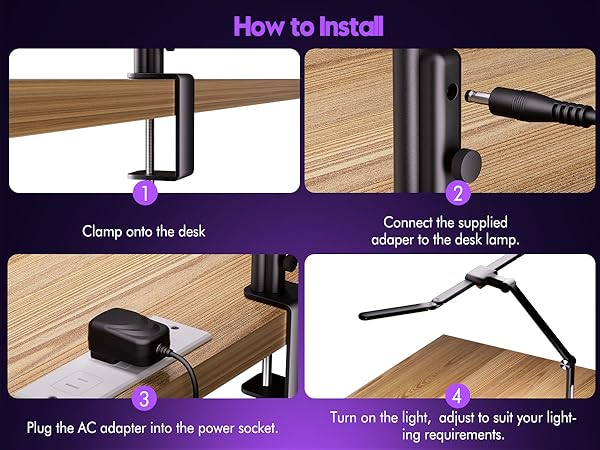 How to Install

1

Clamp onto the desk

2

Connect the supplied adaper to the desk lamp.

3

Plug the AC adapter into the power socket.

4

Turn on the light, adjust to suit your lighting requirements.