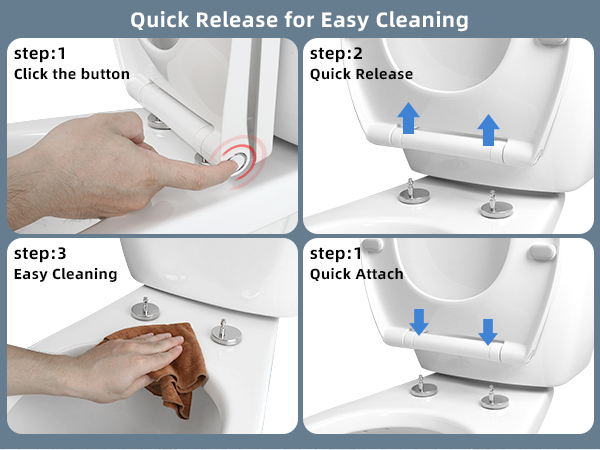 Quick Release for Easy Cleaning

step:1
Click the button

step:2
Quick Release

step:3
Easy Cleaning

step:1
Quick Attach