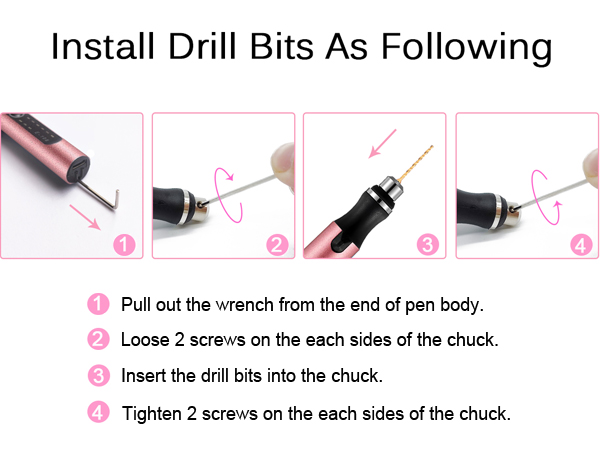 Install Drill Bits As Following

1

2

3

4

1 Pull out the wrench from the end of pen body.

2 Loose 2 screws on the each sides of the chuck.

3 Insert the drill bits into the chuck.

4 Tighten 2 screws on the each sides of the chuck.