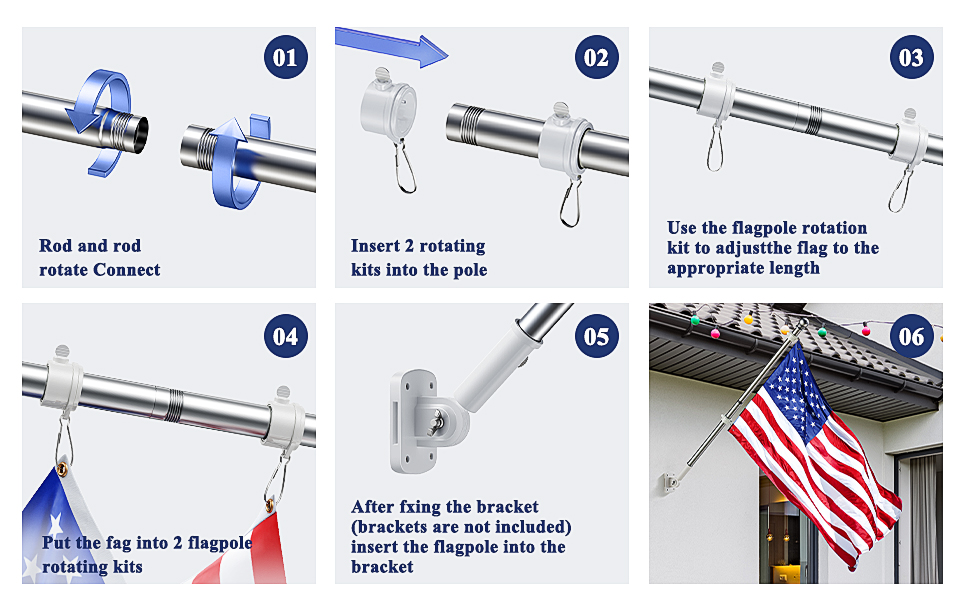 01

Rod and rod rotate Connect

02

Insert 2 rotating kits into the pole

03

Use the flagpole rotation kit to adjustthe flag to the appropriate length

04

Put the fag into 2 flagpole rotating kits

05

After fxing the bracket (brackets are not included) insert the flagpole into the bracket

06