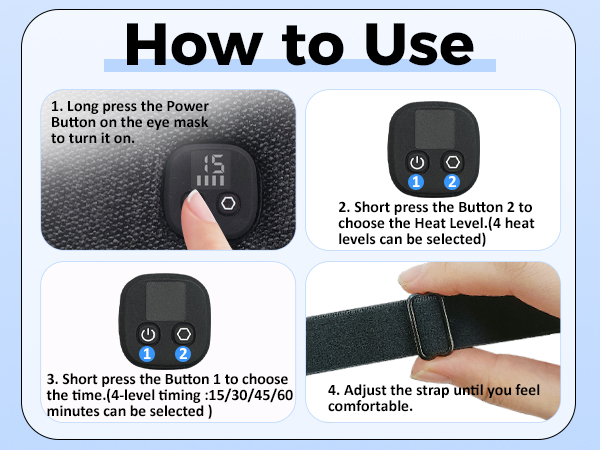 How to Use

1. Long press the Power Button on the eye mask to turn it on.

15

1 2

2. Short press the Button 2 to choose the Heat Level.(4 heat levels can be selected)

1 2

3. Short press the Button 1 to choose the time.(4-level timing :15/30/45/60 minutes can be selected )

4. Adjust the strap until you feel comfortable.