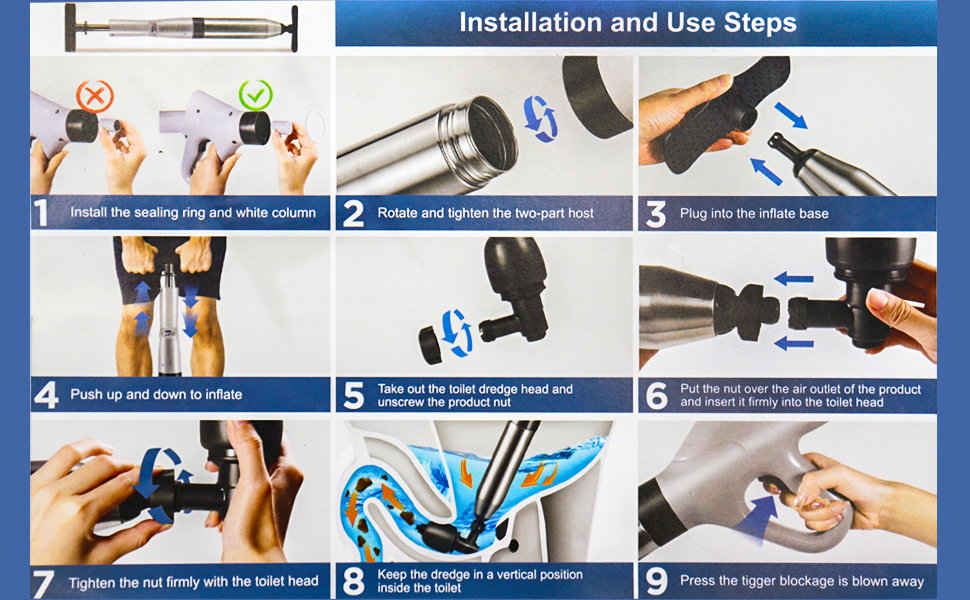 Installation and Use Steps

1 Install the sealing ring and white column

2 Rotate and tighten the two-part host

3 Plug into the inflate base

4 Push up and down to inflate

5 Take out the toilet dredge head and unscrew the product nut

6 Put the nut over the air outlet of the product and insert it firmly into the toilet head

7 Tighten the nut firmly with the toilet head

8 Keep the dredge in a vertical position inside the toilet

9 Press the tigger blockage is blown away