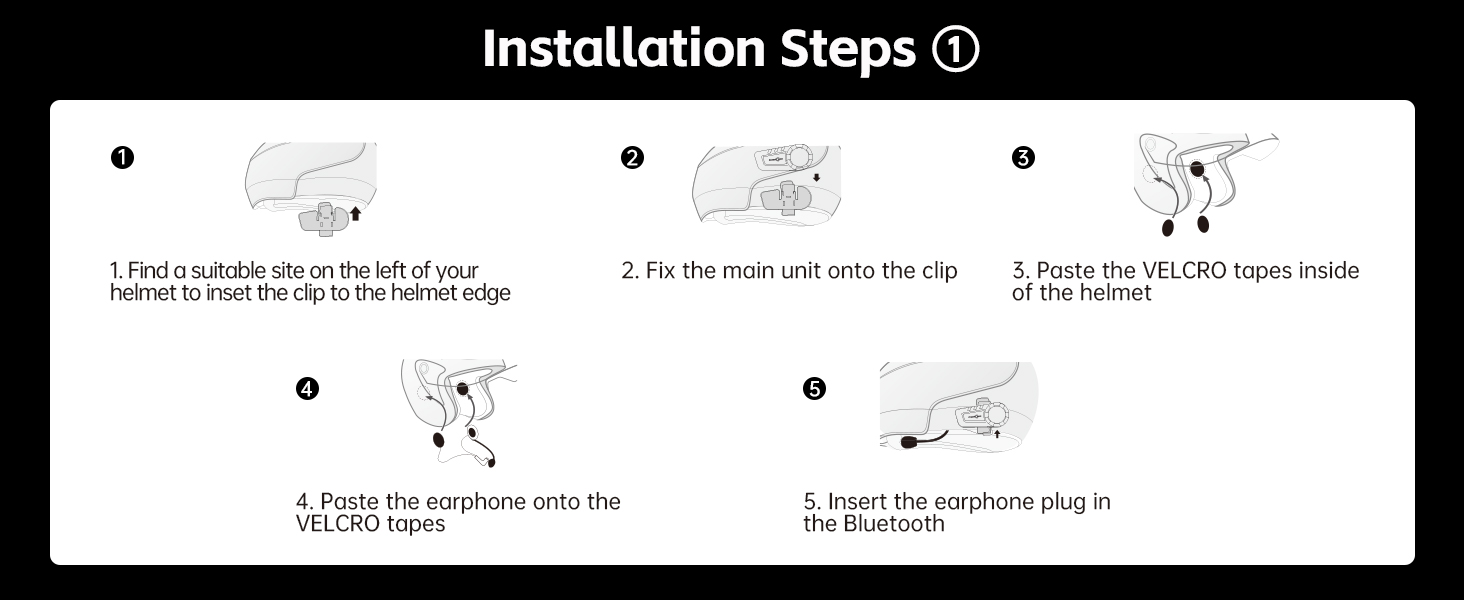 Installation Steps ①

❶

1. Find a suitable site on the left of your helmet to inset the clip to the helmet edge

❷

2. Fix the main unit onto the clip

❸

3. Paste the VELCRO tapes inside of the helmet

❹

4. Paste the earphone onto the VELCRO tapes

❺

5. Insert the earphone plug in the Bluetooth