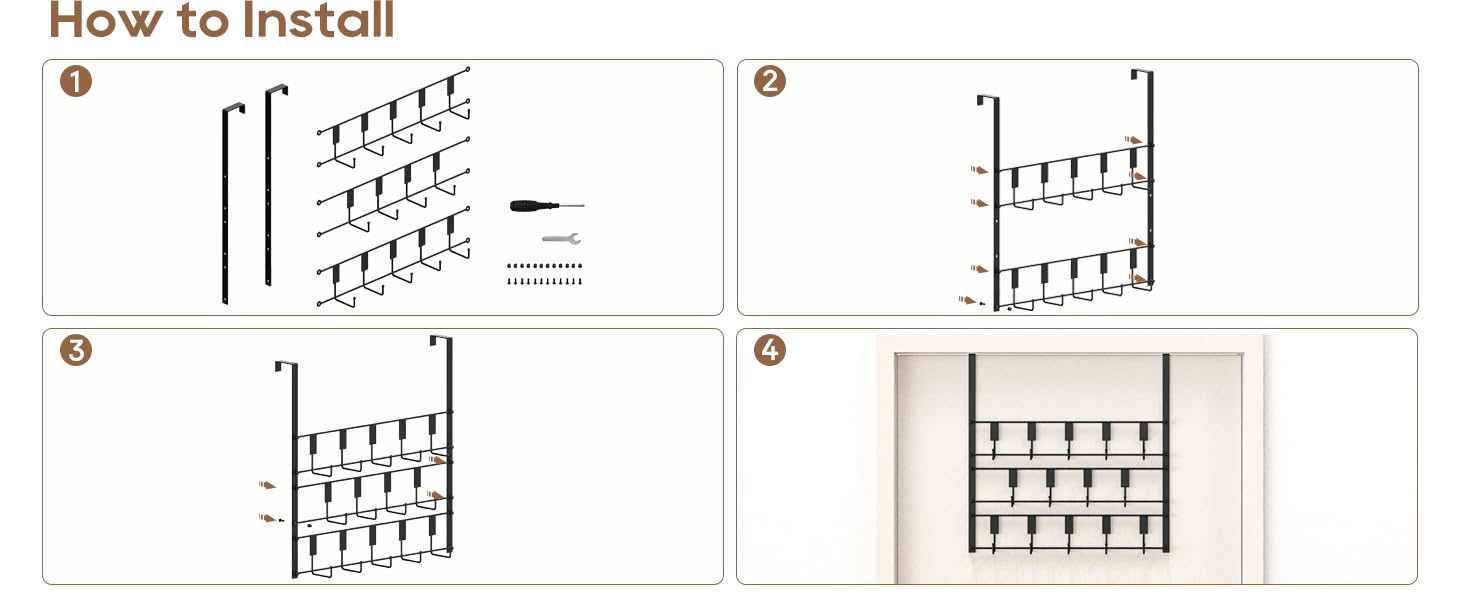 How to Install

1

2

3

4