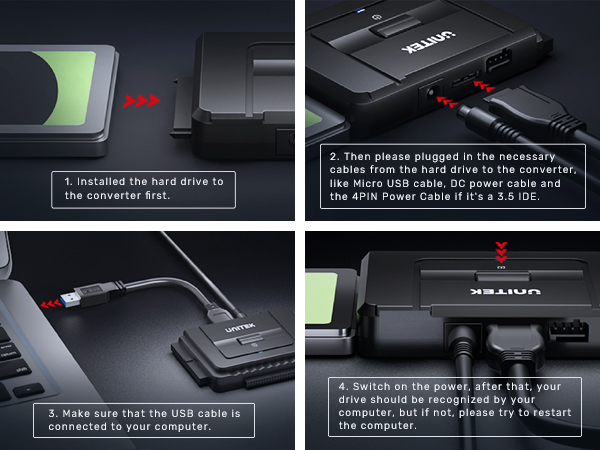 1. Installed the hard drive to the converter first.

UNITEK

2. Then please plugged in the necessary cables from the hard drive to the converter, like Micro USB cable, DC power cable and the 4PIN Power Cable if it's a 3.5 IDE.

UNITEK

3. Make sure that the USB cable is connected to your computer.

UNITEK

4. Switch on the power, after that, your drive should be recognized by your computer, but if not, please try to restart the computer.