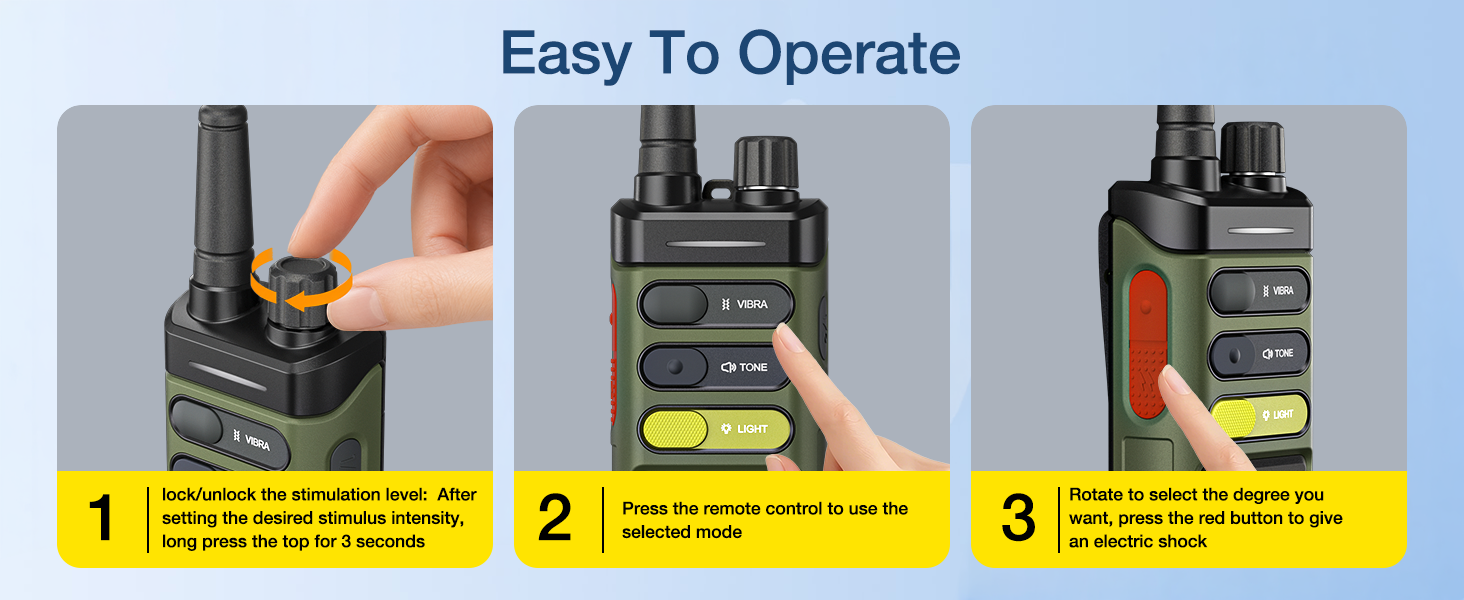 Easy To Operate

VIBRA

1 lock/unlock the stimulation level: After setting the desired stimulus intensity, long press the top for 3 seconds

VIBRA
TONE
LIGHT

2 Press the remote control to use the selected mode

VIBRA
TONE
LIGHT

3 Rotate to select the degree you want, press the red button to give an electric shock