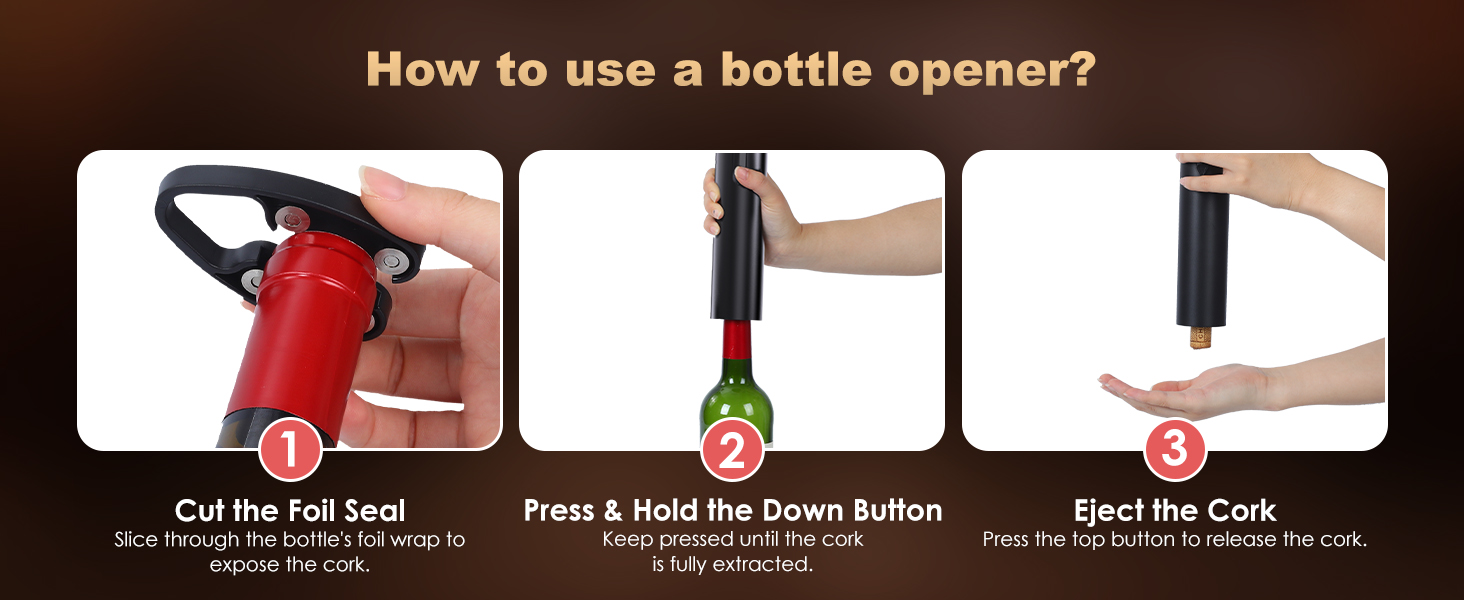 How to use a bottle opener?

1

Cut the Foil Seal

Slice through the bottle's foil wrap to expose the cork.

2

Press & Hold the Down Button

Keep pressed until the cork is fully extracted.

3

Eject the Cork

Press the top button to release the cork.