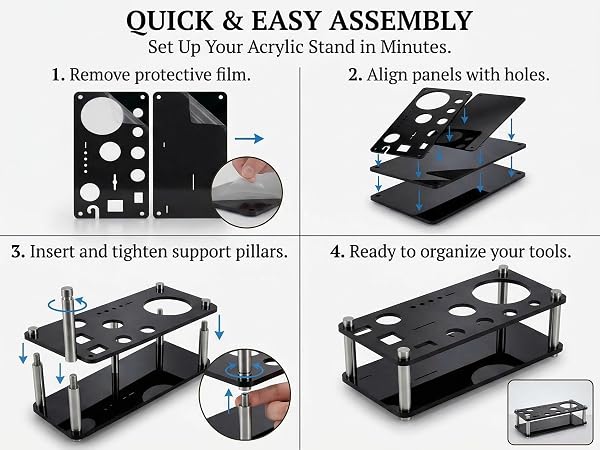 QUICK & EASY ASSEMBLY
Set Up Your Acrylic Stand in Minutes.

1. Remove protective film.

2. Align panels with holes.

3. Insert and tighten support pillars.

4. Ready to organize your tools.