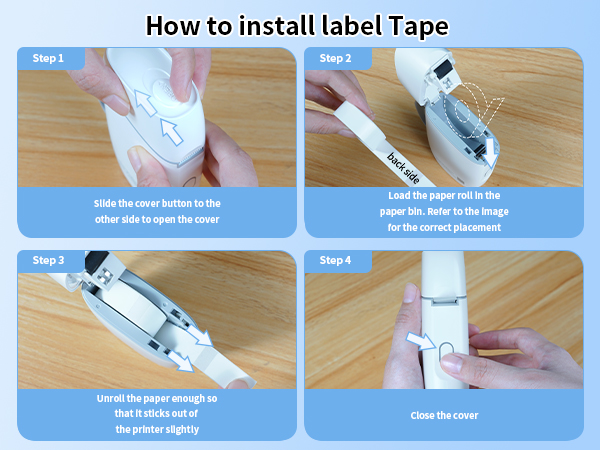 How to install label Tape

Step 1

Slide the cover button to the other side to open the cover

Step 2

back side

Load the paper roll in the paper bin. Refer to the image for the correct placement

Step 3

Unroll the paper enough so that it sticks out of the printer slightly

Step 4

Close the cover