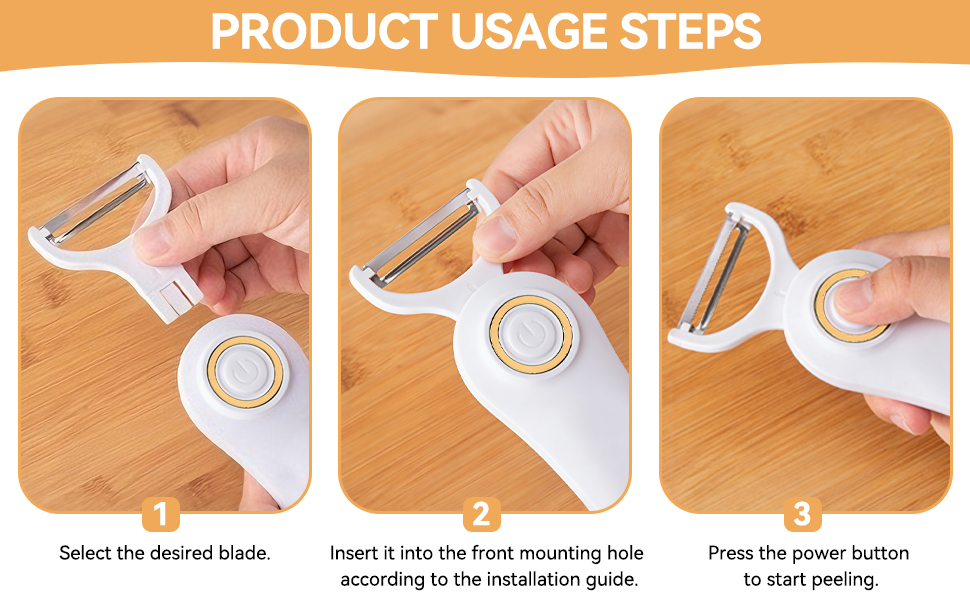 PRODUCT USAGE STEPS

1

Select the desired blade.

2

Insert it into the front mounting hole according to the installation guide.

3

Press the power button to start peeling.