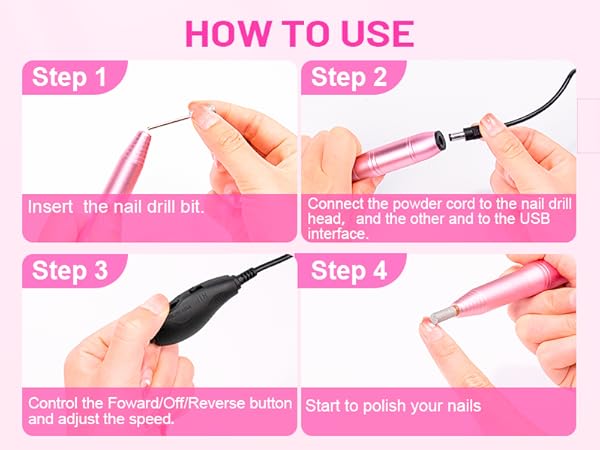 HOW TO USE

Step 1

Insert the nail drill bit.

Step 2

Connect the powder cord to the nail drill head, and the other and to the USB interface.

Step 3

Control the Foward/Off/Reverse button and adjust the speed.

Step 4

Start to polish your nails