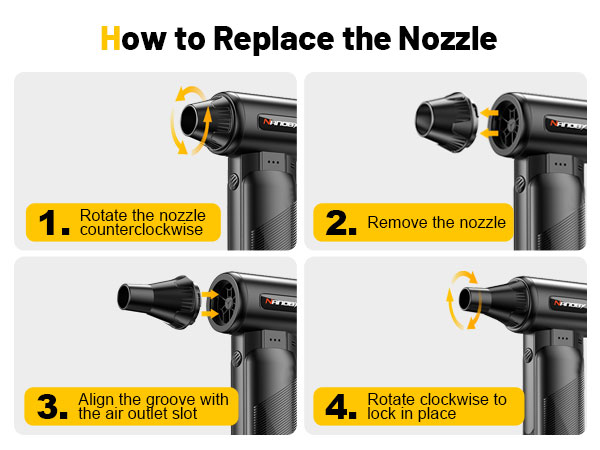 How to Replace the Nozzle

NANOBY

1. Rotate the nozzle counterclockwise

NANOBY

2. Remove the nozzle

NANOBY

3. Align the groove with the air outlet slot

NANOBY

4. Rotate clockwise to lock in place