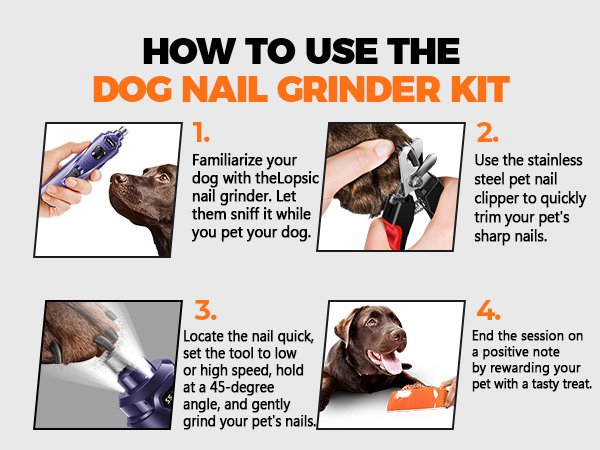 HOW TO USE THE
DOG NAIL GRINDER KIT

1.
Familiarize your dog with theLopsic nail grinder. Let them sniff it while you pet your dog.

2.
Use the stainless steel pet nail clipper to quickly trim your pet's sharp nails.

3.
Locate the nail quick, set the tool to low or high speed, hold at a 45-degree angle, and gently grind your pet's nails.

4.
End the session on a positive note by rewarding your pet with a tasty treat.