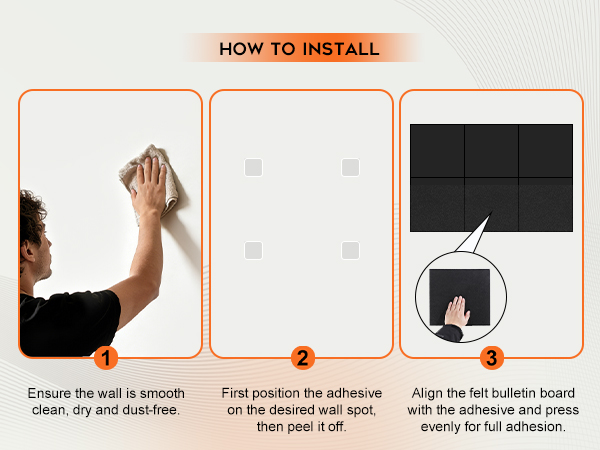 HOW TO INSTALL

1

Ensure the wall is smooth clean, dry and dust-free.

2

First position the adhesive on the desired wall spot, then peel it off.

3

Align the felt bulletin board with the adhesive and press evenly for full adhesion.