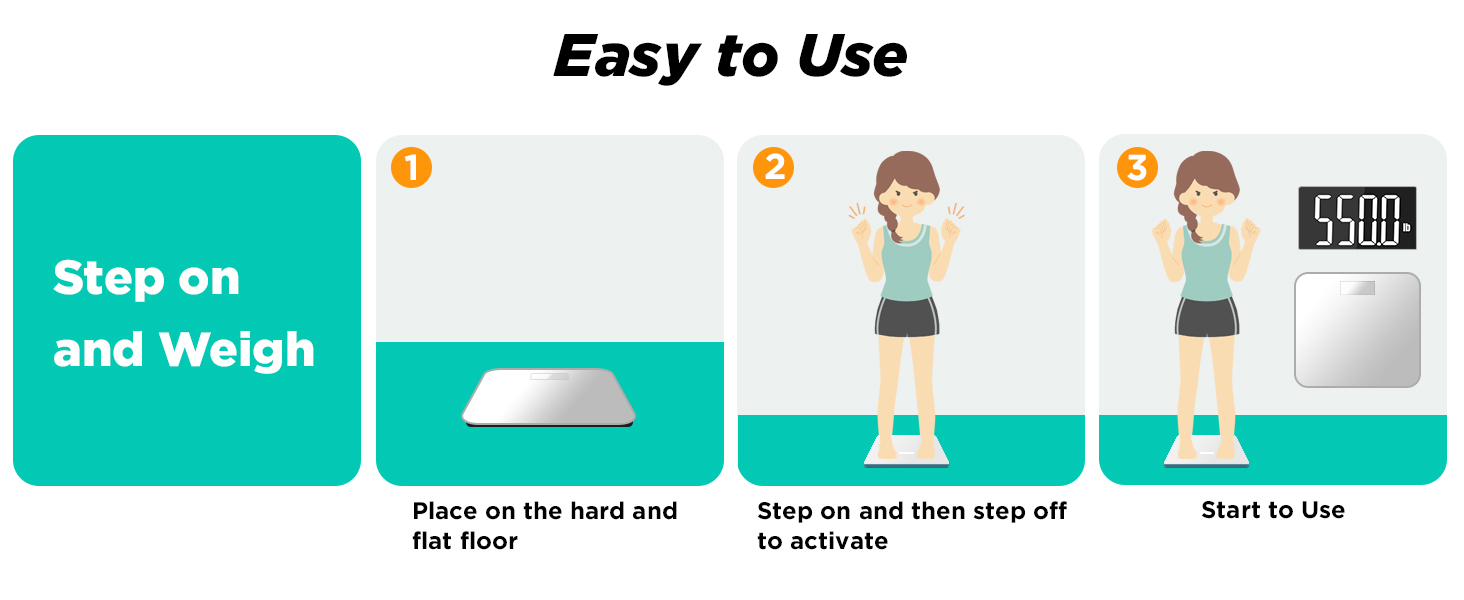 Easy to Use

Step on and Weigh

1

Place on the hard and flat floor

2

Step on and then step off to activate

3

550.0 lb

Start to Use